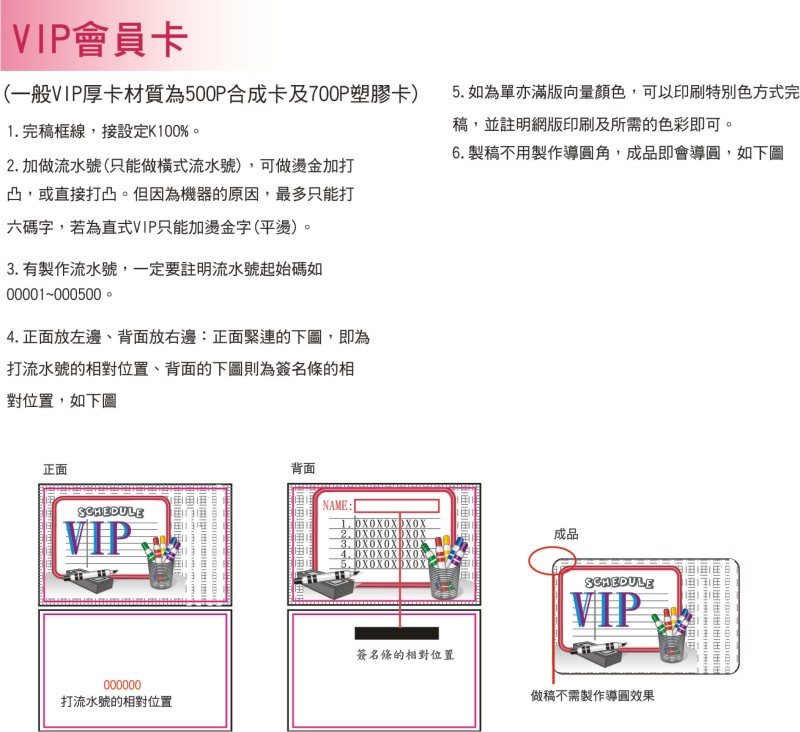 VIP會員卡

(一般VIP厚卡材質為500P合成卡及700P塑膠卡)

1. 完稿框線，接設定K100%。

2. 加做流水號(只能做橫式流水號)，可做燙金加打凸，或直接打凸。但因為機器的原因，最多只能打六碼字，若為直式VIP只能加燙金字(平燙)。

3. 有製作流水號，一定要註明流水號起始碼如00001~000500。

4. 正面放左邊、背面放右邊：正面緊連的下圖，即為打流水號的相對位置、背面的下圖則為簽名條的相對位置，如下圖

5. 如為單亦滿版向量顏色，可以印刷特別色方式完稿，並註明網版印刷及所需的色彩即可。

6. 製稿不用製作導圓角，成品即會導圓，如下圖

正面

SCHEDULE

VIP

000000

打流水號的相對位置

背面

NAME:

1. 0X0X0X0X0X

2. 0X0X0X0X0X

3. 0X0X0X0X0X

4. 0X0X0X0X0X

5. 0X0X0X0X0X

簽名條的相對位置

成品

SCHEDULE

VIP

做稿不需製作導圓效果